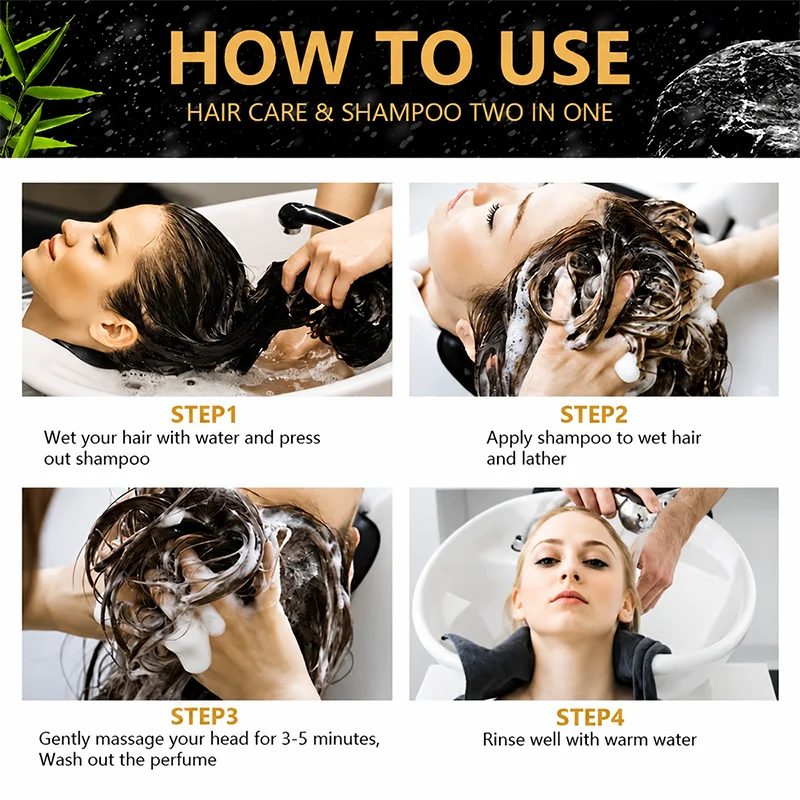 HOW TO USE

HAIR CARE & SHAMPOO TWO IN ONE

STEP1

Wet your hair with water and press out shampoo

STEP2

Apply shampoo to wet hair and lather

STEP3

Gently massage your head for 3-5 minutes, Wash out the perfume

STEP4

Rinse well with warm water