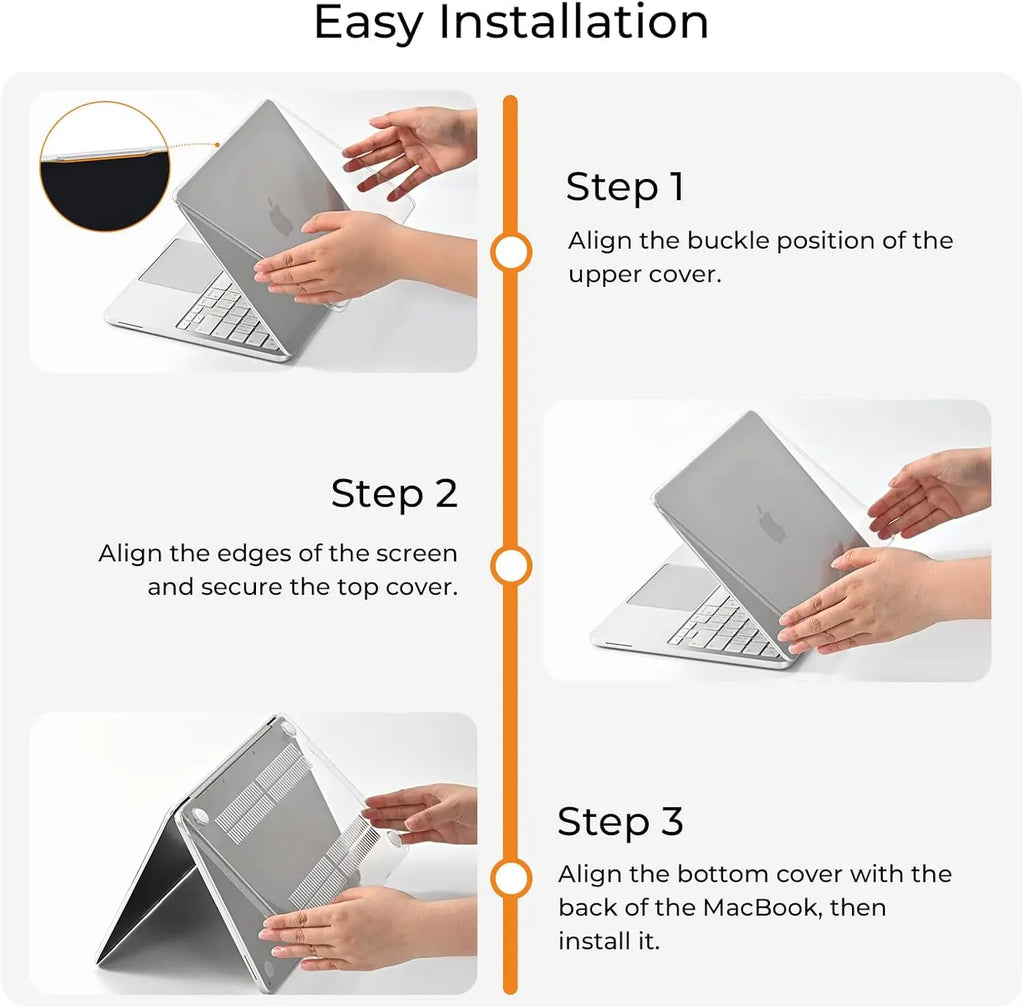 Easy Installation

Step 1

Align the buckle position of the upper cover.

Step 2

Align the edges of the screen and secure the top cover.

Step 3

Align the bottom cover with the back of the MacBook, then install it.