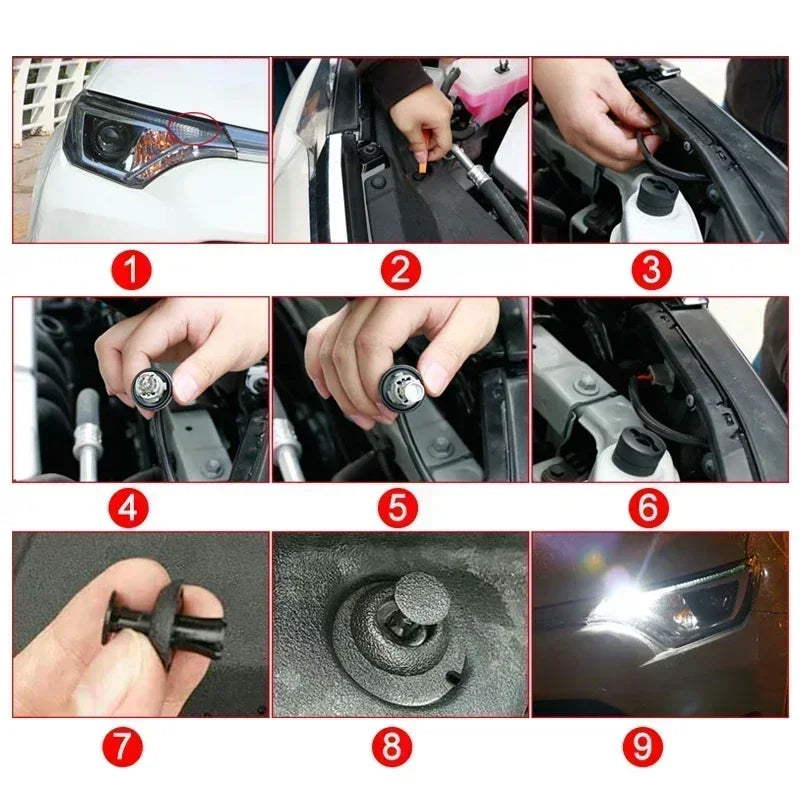 1

2

3

4

5

6

7

8

9