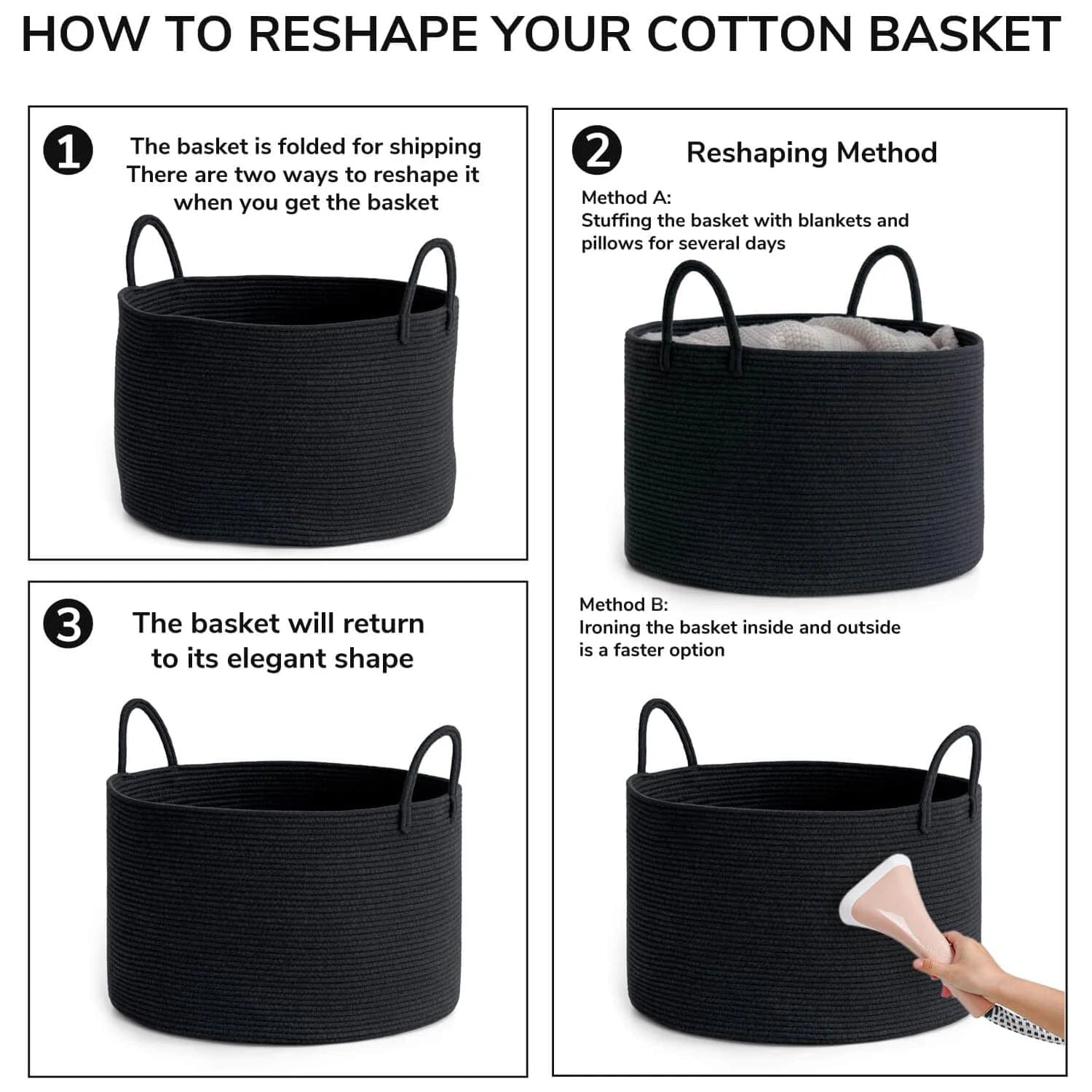 HOW TO RESHAPE YOUR COTTON BASKET

1 The basket is folded for shipping
There are two ways to reshape it when you get the basket

3 The basket will return to its elegant shape

2 Reshaping Method

Method A:
Stuffing the basket with blankets and pillows for several days

Method B:
Ironing the basket inside and outside is a faster option