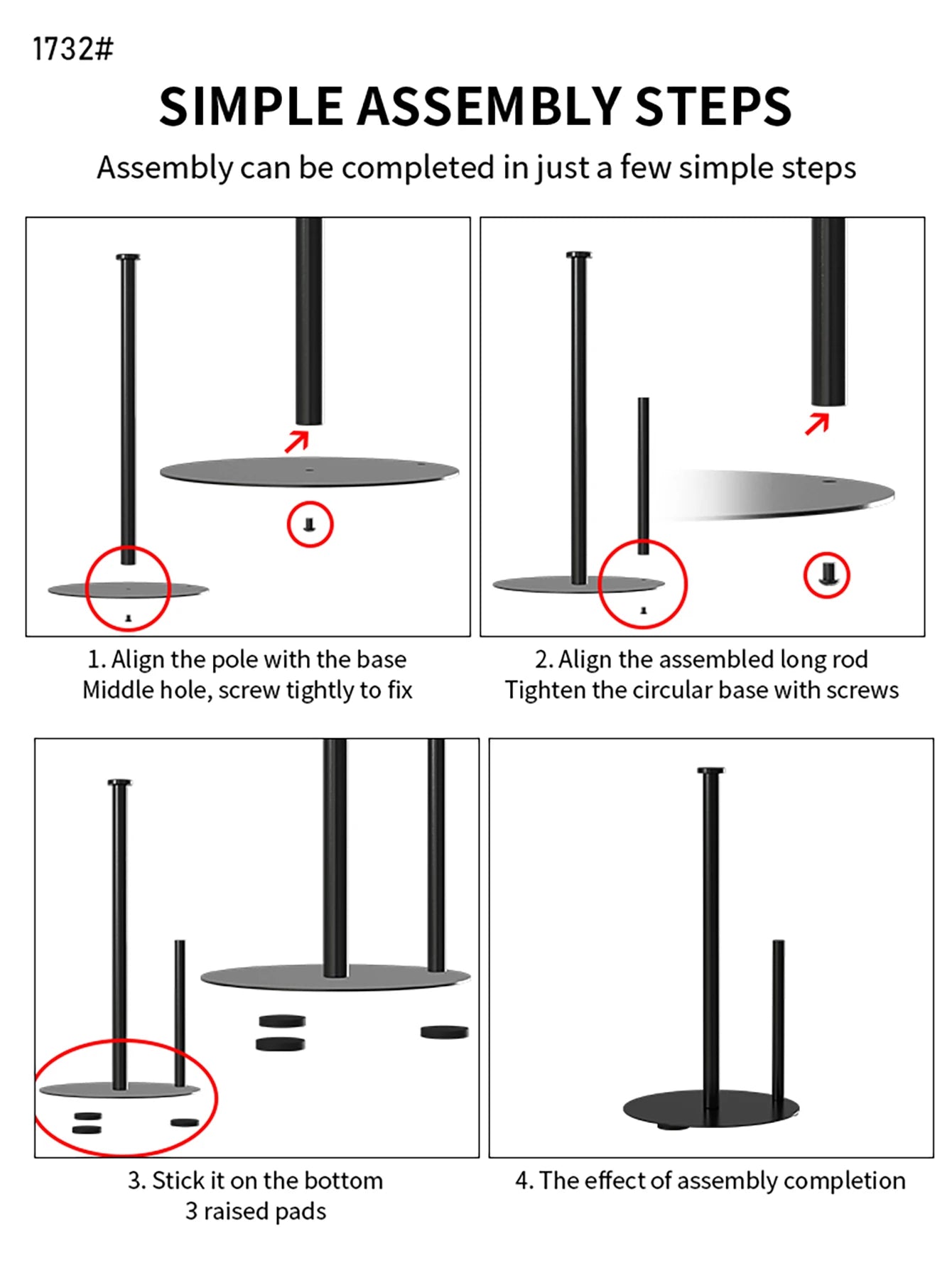 1732#

SIMPLE ASSEMBLY STEPS

Assembly can be completed in just a few simple steps

1. Align the pole with the base
Middle hole, screw tightly to fix

2. Align the assembled long rod
Tighten the circular base with screws

3. Stick it on the bottom
3 raised pads

4. The effect of assembly completion