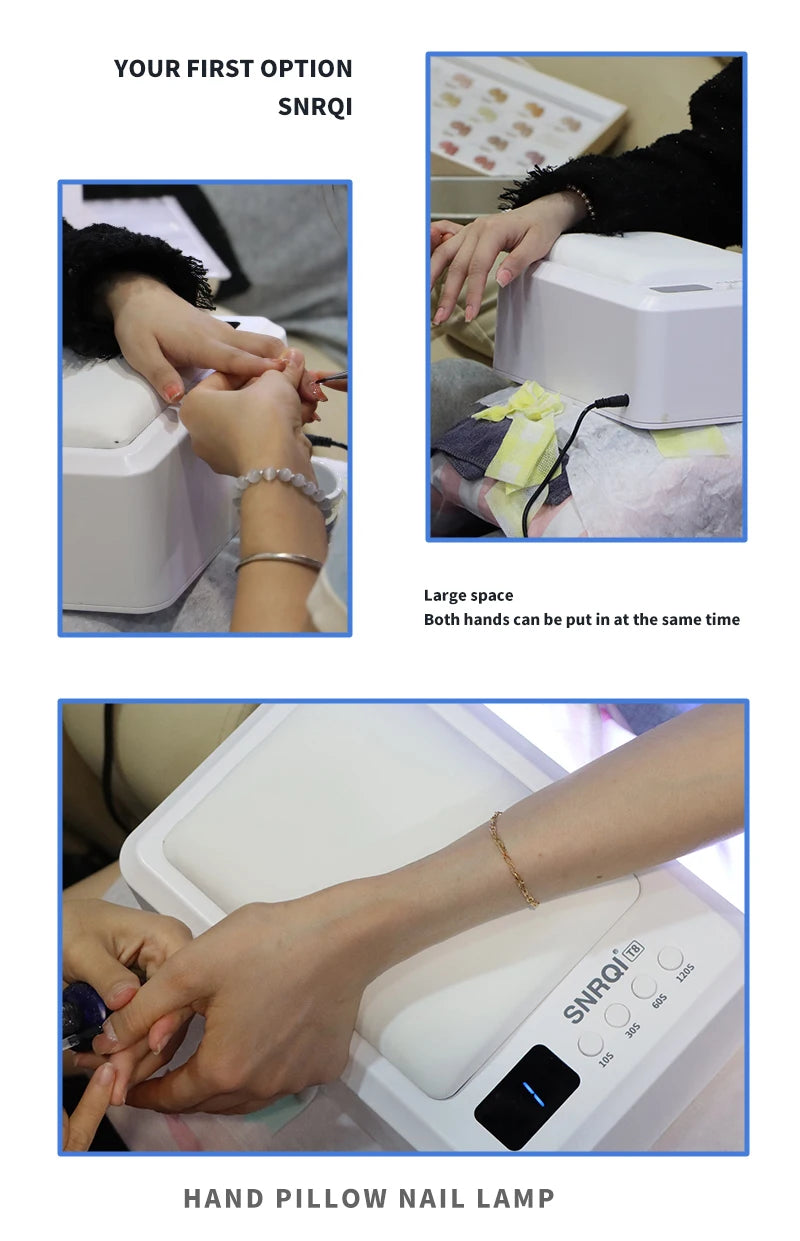 YOUR FIRST OPTION
SNRQI

Large space
Both hands can be put in at the same time

SNRQI® T8
10S
30S
60S
120S

HAND PILLOW NAIL LAMP