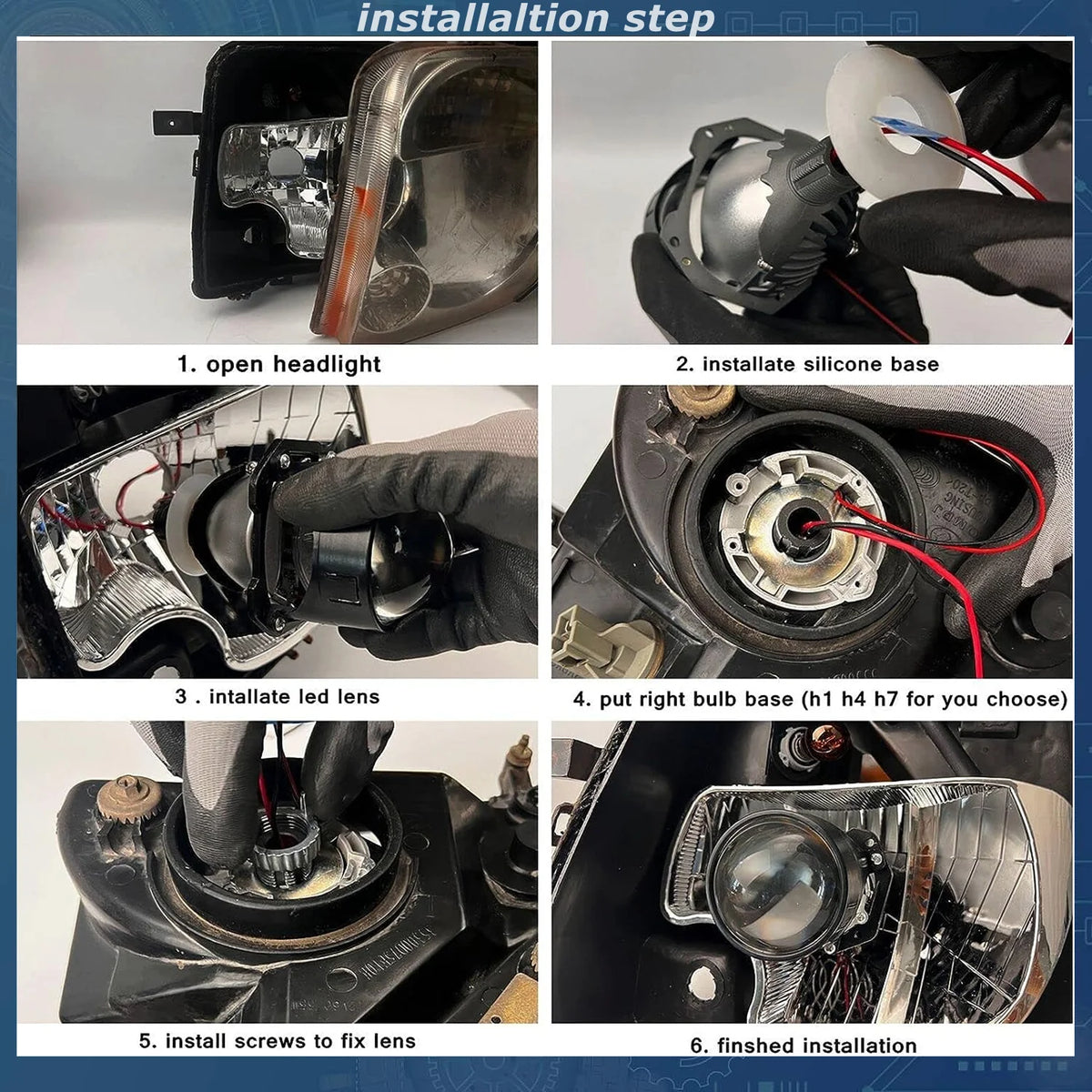 installaltion step

1. open headlight

2. installate silicone base

3 . intallate led lens

4. put right bulb base (h1 h4 h7 for you choose)

5. install screws to fix lens

6. finshed installation