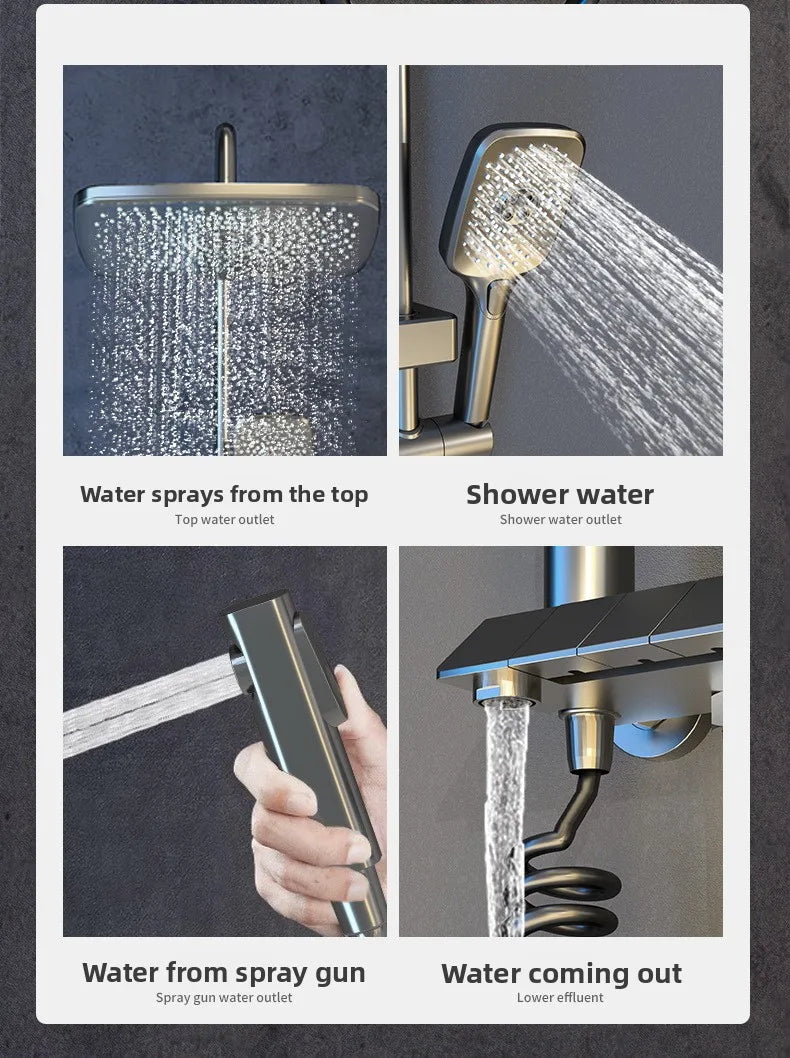 Water sprays from the top
Top water outlet

Shower water
Shower water outlet

Water from spray gun
Spray gun water outlet

Water coming out
Lower effluent